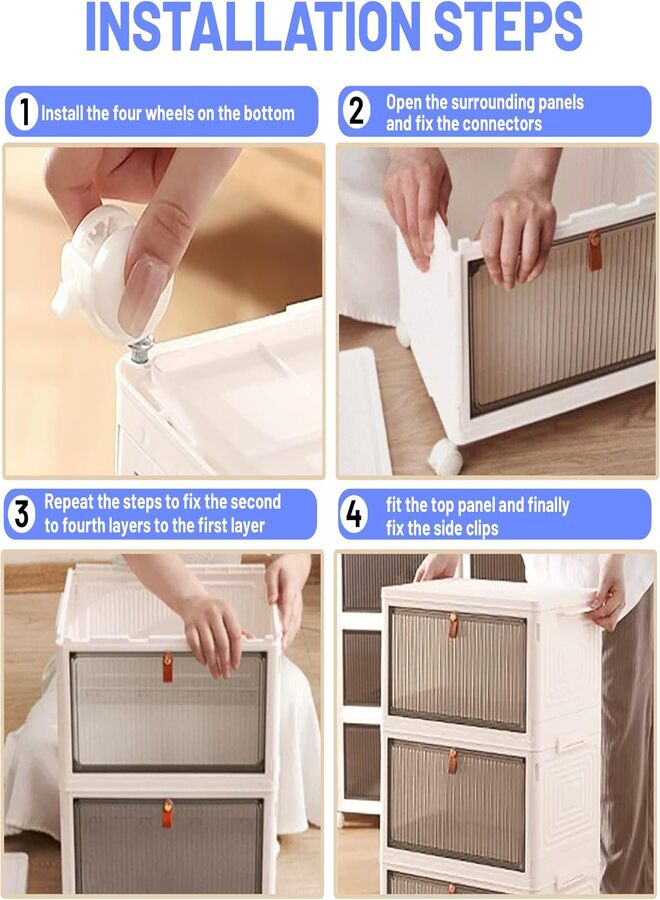 INSTALLATION STEPS

1 Install the four wheels on the bottom

2 Open the surrounding panels and fix the connectors

3 Repeat the steps to fix the second to fourth layers to the first layer

4 fit the top panel and finally fix the side clips